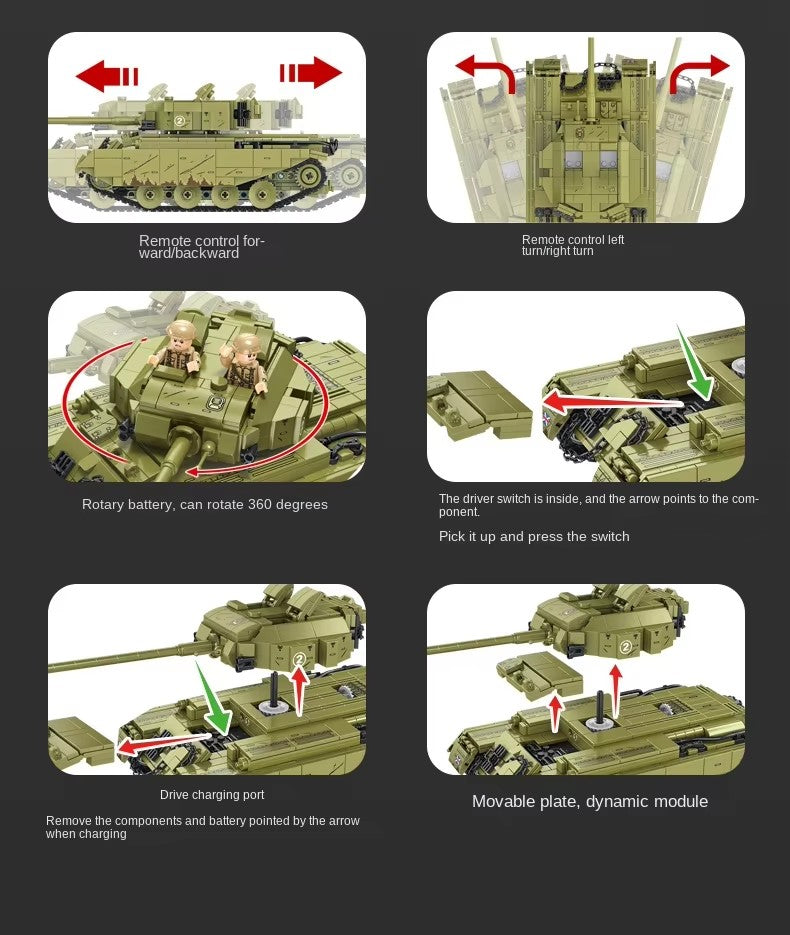 Remote control forward/backward

Remote control left turn/right turn

Rotary battery, can rotate 360 degrees

The driver switch is inside, and the arrow points to the component.

Pick it up and press the switch

Drive charging port

Remove the components and battery pointed by the arrow when charging

Movable plate, dynamic module